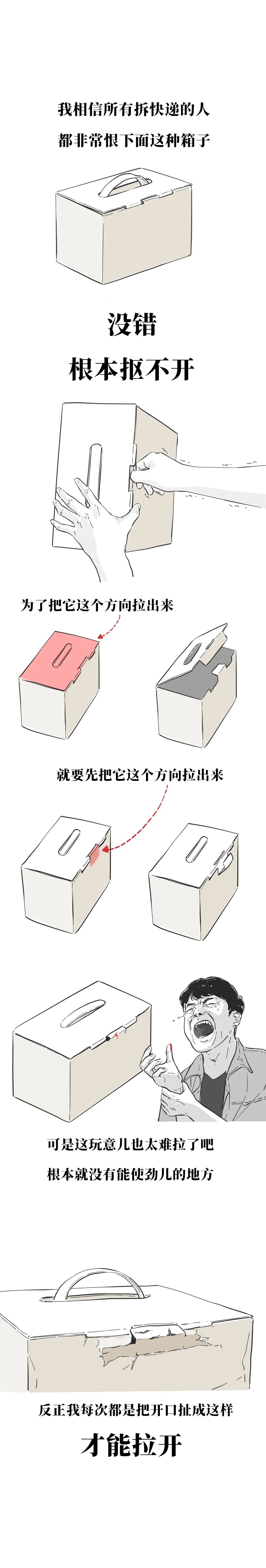 我相信所有拆快递的人
都非常恨下面这种箱子

没错
根本抠不开

为了把它这个方向拉出来

就要先把它这个方向拉出来

可是这玩意儿也太难拉了吧
根本就没有能使劲儿的地方

反正我每次都是把开口扯成这样
才能拉开