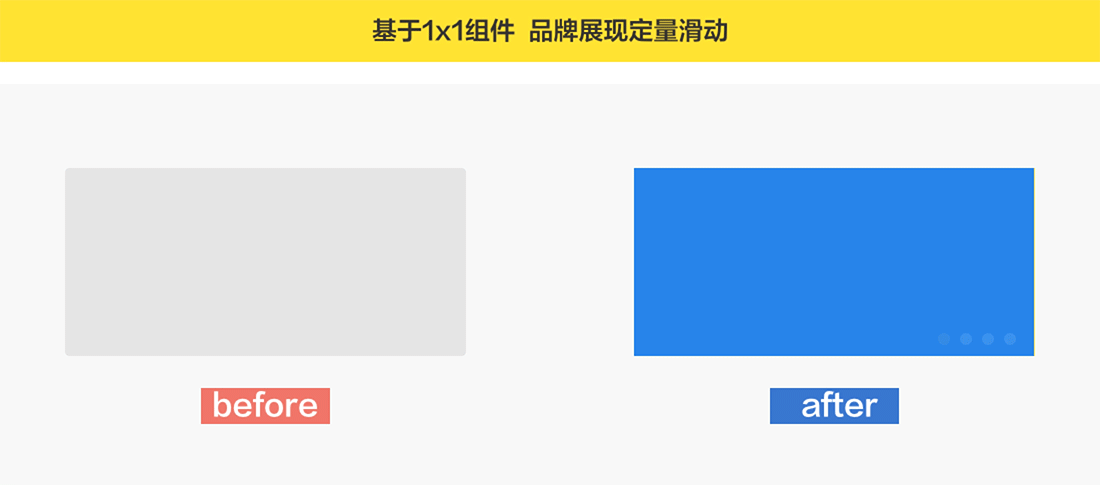 基于1x1组件 品牌展现定量滑动

before

after