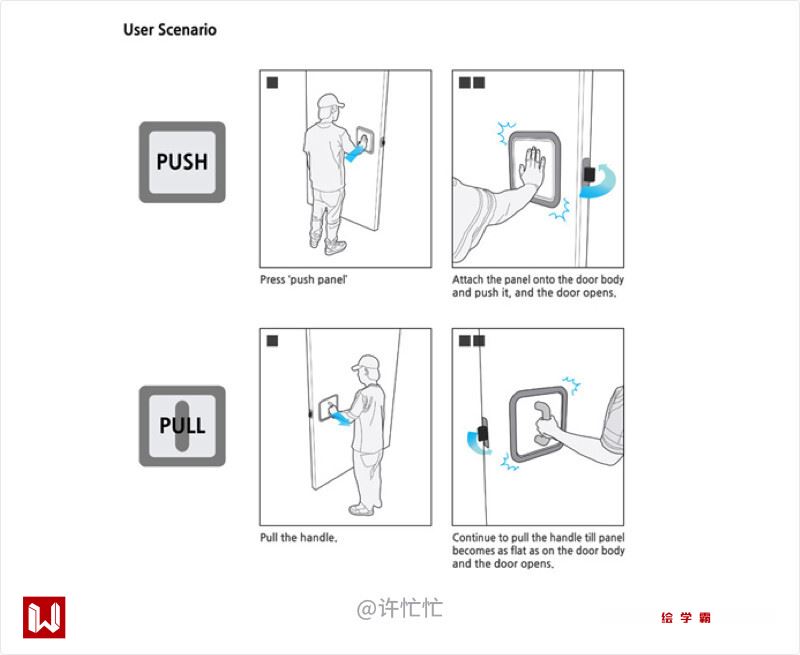 User Scenario

PUSH

Press 'push panel'

Attach the panel onto the door body and push it, and the door opens.

PULL

Pull the handle.

Continue to pull the handle till panel becomes as flat as on the door body and the door opens.

@许忙忙

绘学霸